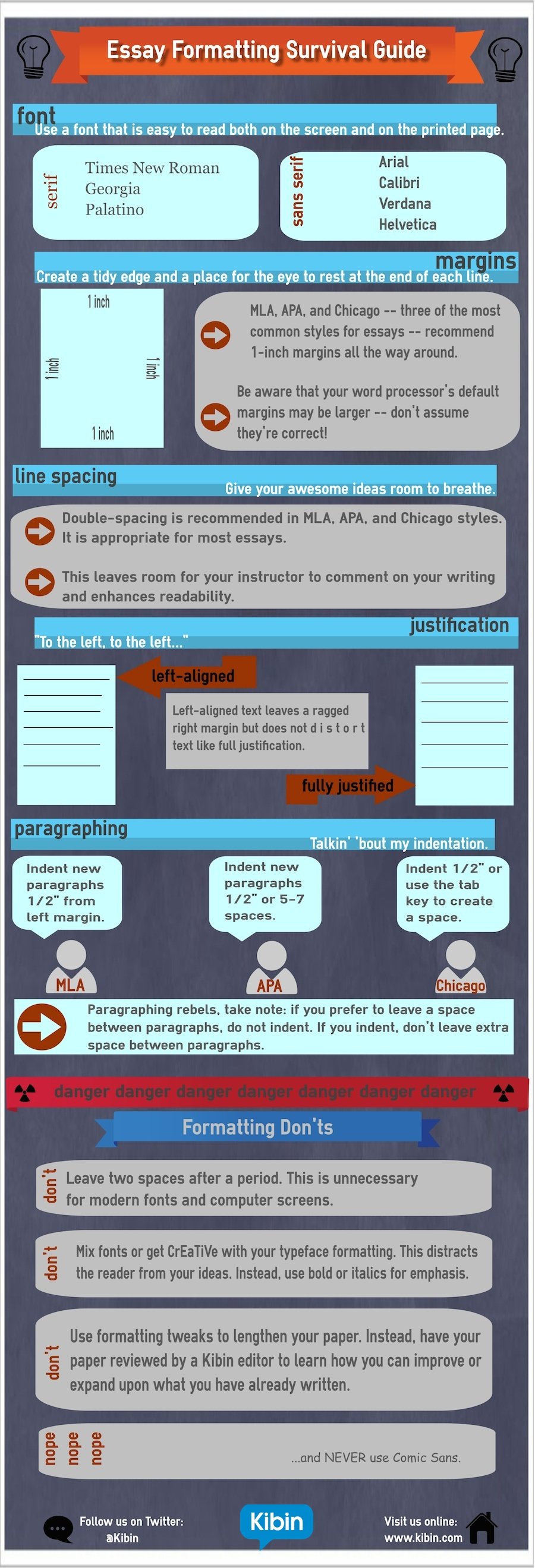 Essay Formatting Survival Guide

font
Use a font that is easy to read both on the screen and on the printed page.

serif
Times New Roman
Georgia
Palatino

sans serif
Arial
Calibri
Verdana
Helvetica

margins
Create a tidy edge and a place for the eye to rest at the end of each line.

1 inch
1 inch
1 inch
1 inch

MLA, APA, and Chicago -- three of the most common styles for essays -- recommend 1-inch margins all the way around.

Be aware that your word processor's default margins may be larger -- don't assume they're correct!

line spacing
Give your awesome ideas room to breathe.

Double-spacing is recommended in MLA, APA, and Chicago styles. It is appropriate for most essays.

This leaves room for your instructor to comment on your writing and enhances readability.

justification
"To the left, to the left..."

left-aligned

Left-aligned text leaves a ragged right margin but does not d i s t o r t text like full justification.

fully justified

paragraphing
Talkin' 'bout my indentation.

Indent new paragraphs 1/2" from left margin.

Indent new paragraphs 1/2" or 5-7 spaces.

Indent 1/2" or use the tab key to create a space.

MLA
APA
Chicago

Paragraphing rebels, take note: if you prefer to leave a space between paragraphs, do not indent. If you indent, don't leave extra space between paragraphs.

danger danger danger danger danger danger danger

Formatting Don'ts

don't
Leave two spaces after a period. This is unnecessary for modern fonts and computer screens.

don't
Mix fonts or get CrEaTiVe with your typeface formatting. This distracts the reader from your ideas. Instead, use bold or italics for emphasis.

don't
Use formatting tweaks to lengthen your paper. Instead, have your paper reviewed by a Kibin editor to learn how you can improve or expand upon what you have already written.

nope nope nope
...and NEVER use Comic Sans.

Follow us on Twitter:
@Kibin

Kibin

Visit us online:
www.kibin.com